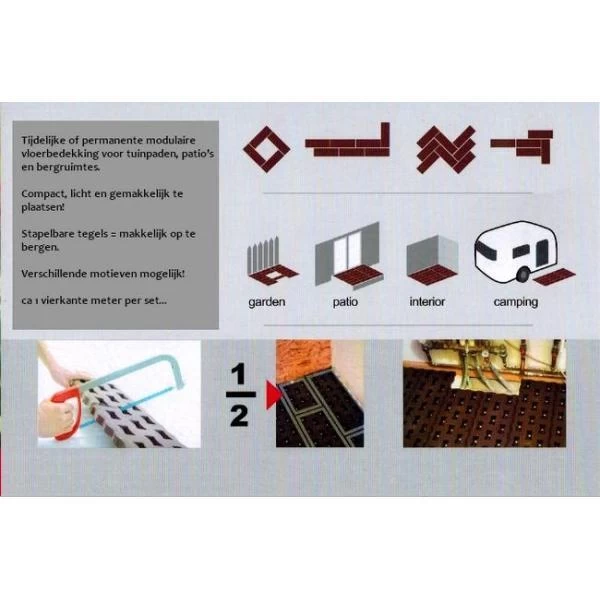 Tijdelijke of permanente modulaire vloerbedekking voor tuinpaden, patio's en bergruimtes.

Compact, licht en gemakkelijk te plaatsen!

Stapelbare tegels = makkelijk op te bergen.

Verschillende motieven mogelijk!

ca 1 vierkante meter per set...

garden

patio

interior

camping

$\frac{1}{2}$